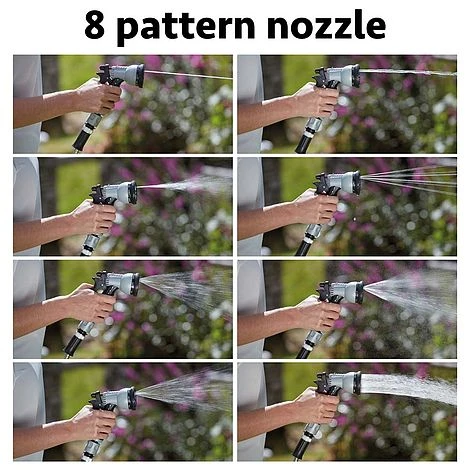 8 pattern nozzle